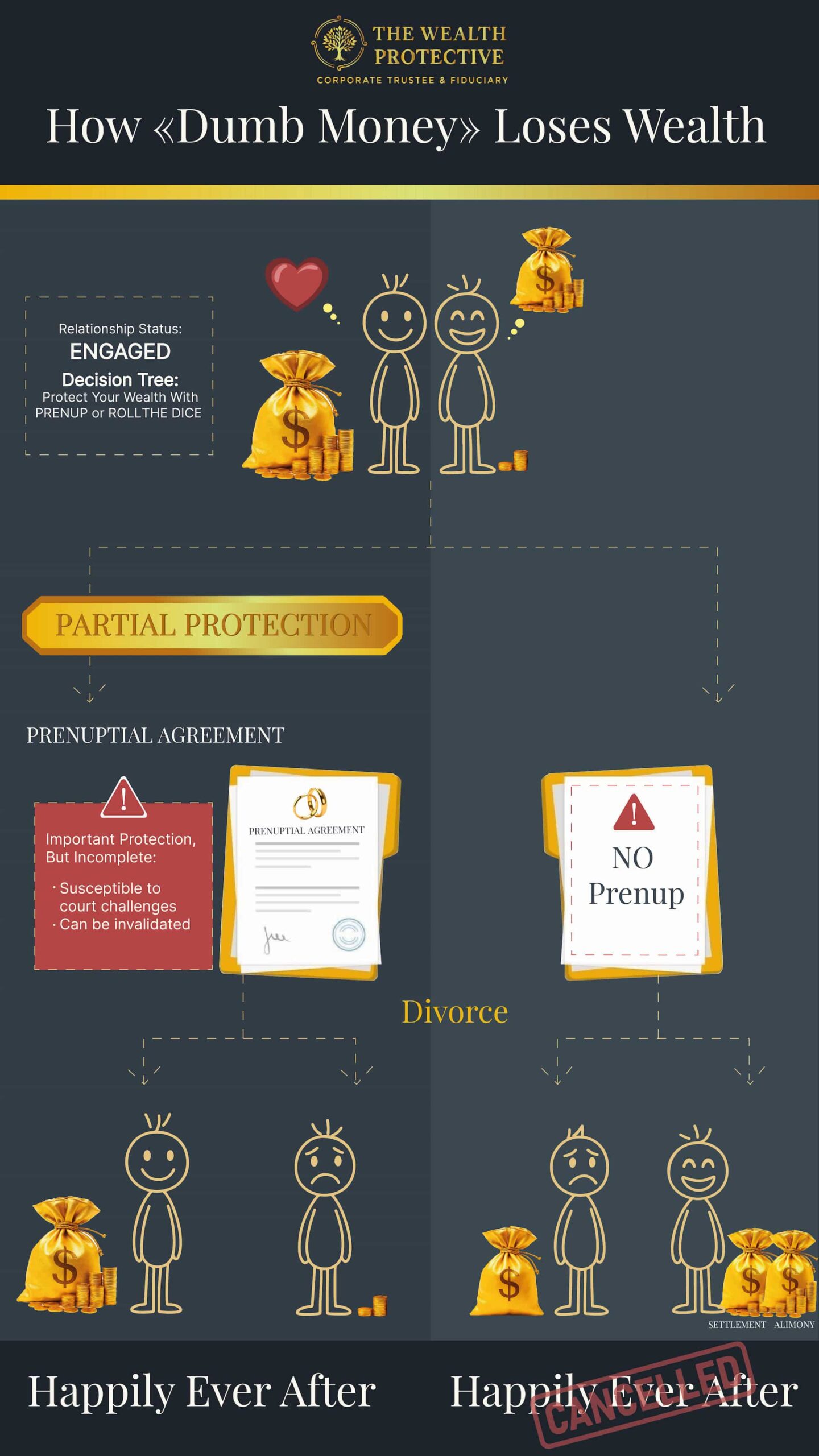 THE WEALTH PROTECTIVE
CORPORATE TRUSTEE & FIDUCIARY

How «Dumb Money» Loses Wealth

Relationship Status:
ENGAGED
Decision Tree:
Protect Your Wealth With PRENUP or ROLLTHE DICE

PARTIAL PROTECTION

PRENUPTIAL AGREEMENT

Important Protection, But Incomplete:
· Susceptible to court challenges
· Can be invalidated

PRENUPTIAL AGREEMENT

NO Prenup

Divorce

SETTLEMENT ALIMONY

Happily Ever After

Happily Ever After

CANCELLED